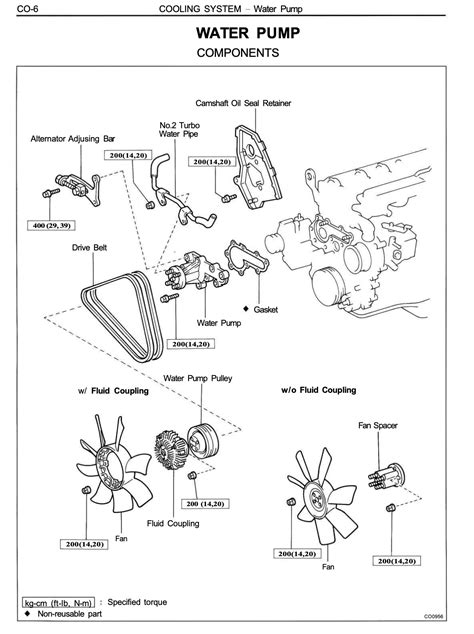 CO-6 COOLING SYSTEM – Water Pump

WATER PUMP

COMPONENTS

Camshaft Oil Seal Retainer

No.2 Turbo Water Pipe

Alternator Adjusing Bar

200(14,20)

200(14,20)

400 (29, 39)

Drive Belt

◆ Gasket

Water Pump

200(14,20)

Water Pump Pulley

w/ Fluid Coupling

w/o Fluid Coupling

Fan Spacer

200 (14,20)

Fluid Coupling

Fan

200(14,20)

200(14,20)

Fan

200(14,20)

kg-cm (ft-lb, N-m) : Specified torque

◆ Non-reusable part

CO0956